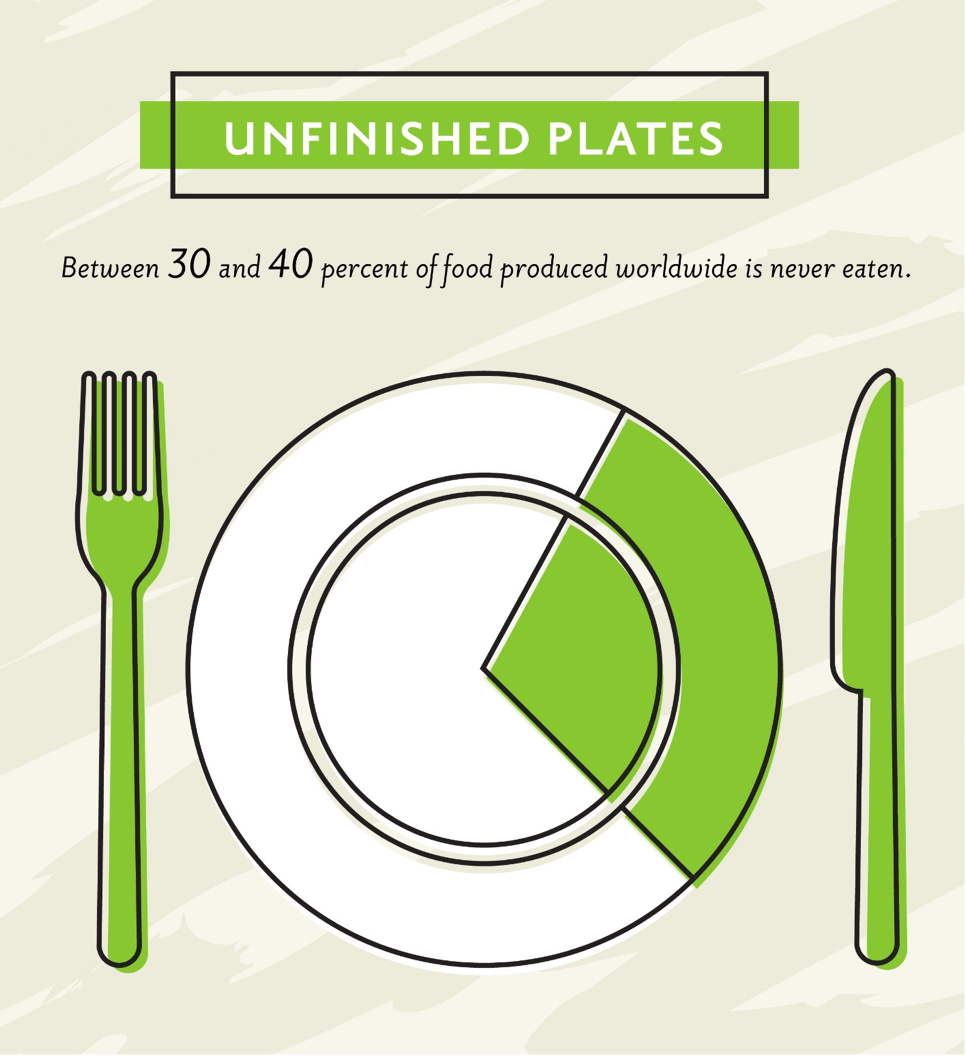 UNFINISHED PLATES

Between 30 and 40 percent of food produced worldwide is never eaten.