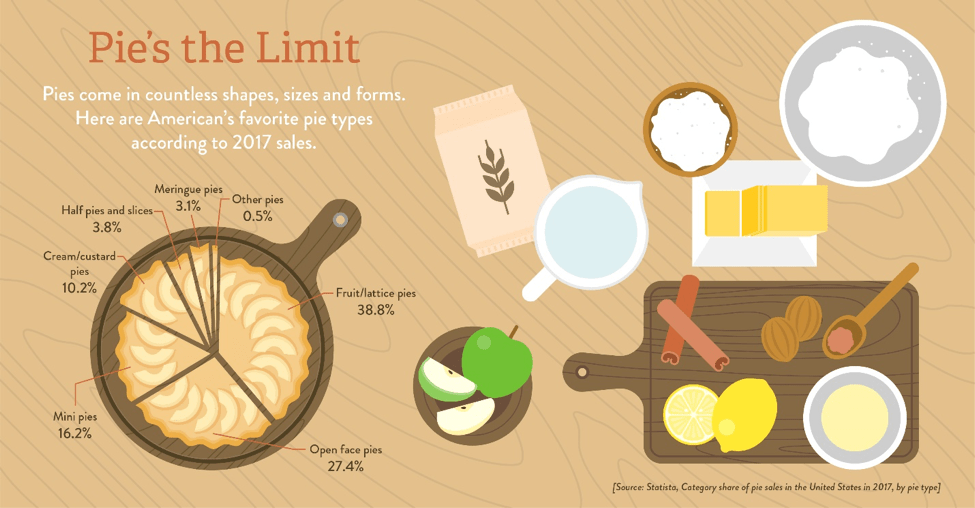 Pie's the Limit

Pies come in countless shapes, sizes and forms. Here are American's favorite pie types according to 2017 sales.

Meringue pies
3.1%

Other pies
0.5%

Half pies and slices
3.8%

Cream/custard pies
10.2%

Fruit/lattice pies
38.8%

Mini pies
16.2%

Open face pies
27.4%

[Source: Statista, Category share of pie sales in the United States in 2017, by pie type]