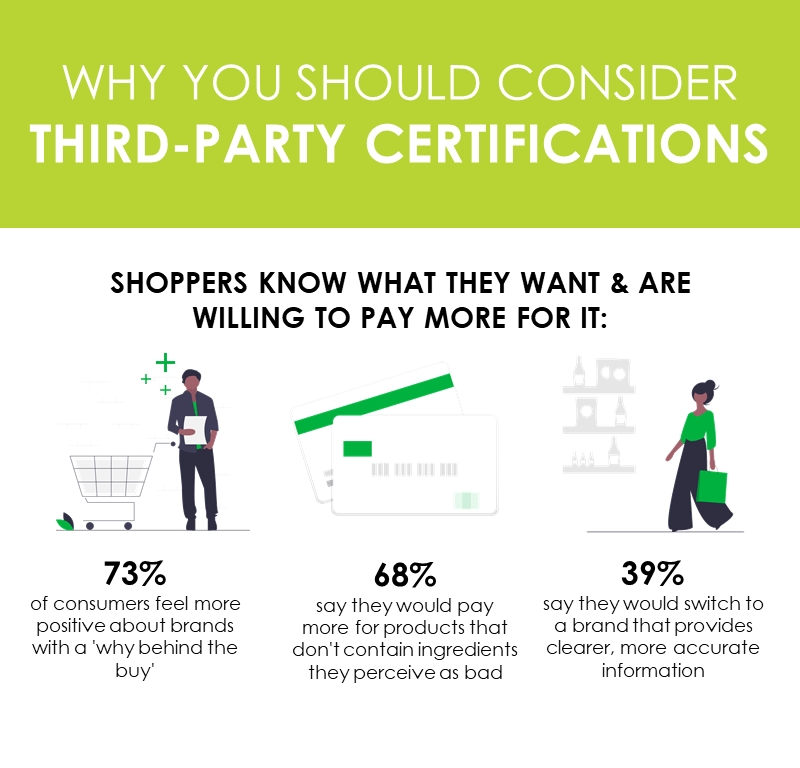 WHY YOU SHOULD CONSIDER
THIRD-PARTY CERTIFICATIONS

SHOPPERS KNOW WHAT THEY WANT & ARE WILLING TO PAY MORE FOR IT:

73%
of consumers feel more positive about brands with a 'why behind the buy'

68%
say they would pay more for products that don't contain ingredients they perceive as bad

39%
say they would switch to a brand that provides clearer, more accurate information